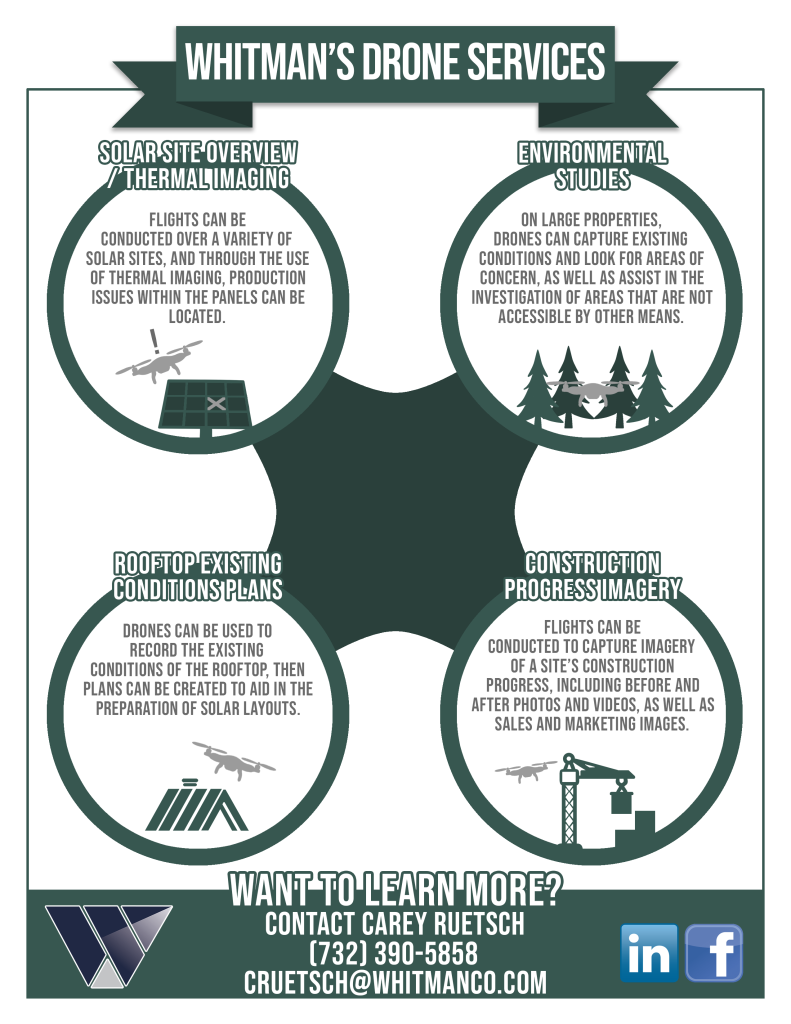 WHITMAN'S DRONE SERVICES

SOLAR SITE OVERVIEW / THERMAL IMAGING

FLIGHTS CAN BE CONDUCTED OVER A VARIETY OF SOLAR SITES, AND THROUGH THE USE OF THERMAL IMAGING, PRODUCTION ISSUES WITHIN THE PANELS CAN BE LOCATED.

ENVIRONMENTAL STUDIES

ON LARGE PROPERTIES, DRONES CAN CAPTURE EXISTING CONDITIONS AND LOOK FOR AREAS OF CONCERN, AS WELL AS ASSIST IN THE INVESTIGATION OF AREAS THAT ARE NOT ACCESSIBLE BY OTHER MEANS.

ROOFTOP EXISTING CONDITIONS PLANS

DRONES CAN BE USED TO RECORD THE EXISTING CONDITIONS OF THE ROOFTOP, THEN PLANS CAN BE CREATED TO AID IN THE PREPARATION OF SOLAR LAYOUTS.

CONSTRUCTION PROGRESS IMAGERY

FLIGHTS CAN BE CONDUCTED TO CAPTURE IMAGERY OF A SITE'S CONSTRUCTION PROGRESS, INCLUDING BEFORE AND AFTER PHOTOS AND VIDEOS, AS WELL AS SALES AND MARKETING IMAGES.

WANT TO LEARN MORE?
CONTACT CAREY RUETSCH
(732) 390-5858
CRUETSCH@WHITMANCO.COM

in f